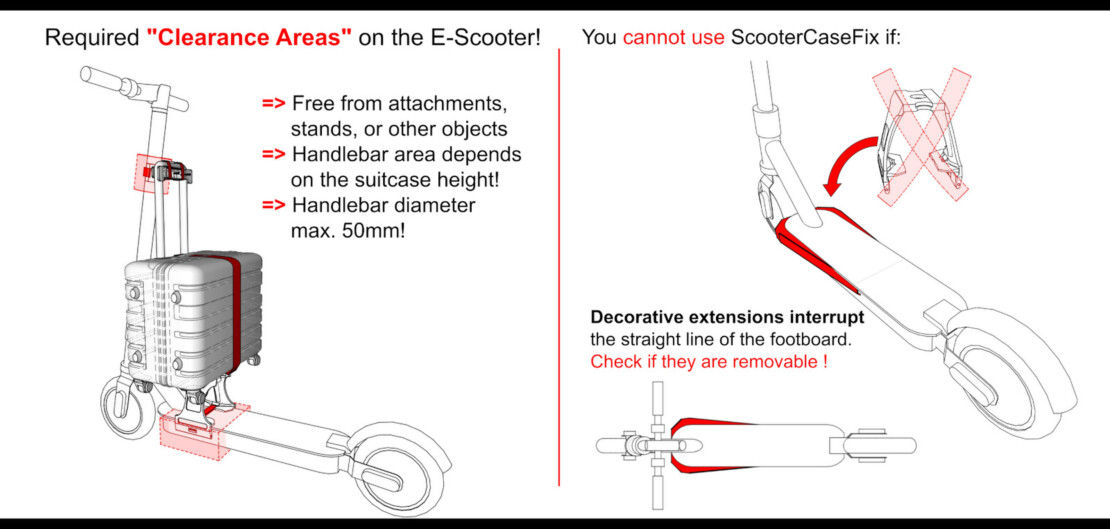 Required "Clearance Areas" on the E-Scooter!

=> Free from attachments, stands, or other objects
=> Handlebar area depends on the suitcase height!
=> Handlebar diameter max. 50mm!

You cannot use ScooterCaseFix if:

Decorative extensions interrupt the straight line of the footboard.
Check if they are removable !